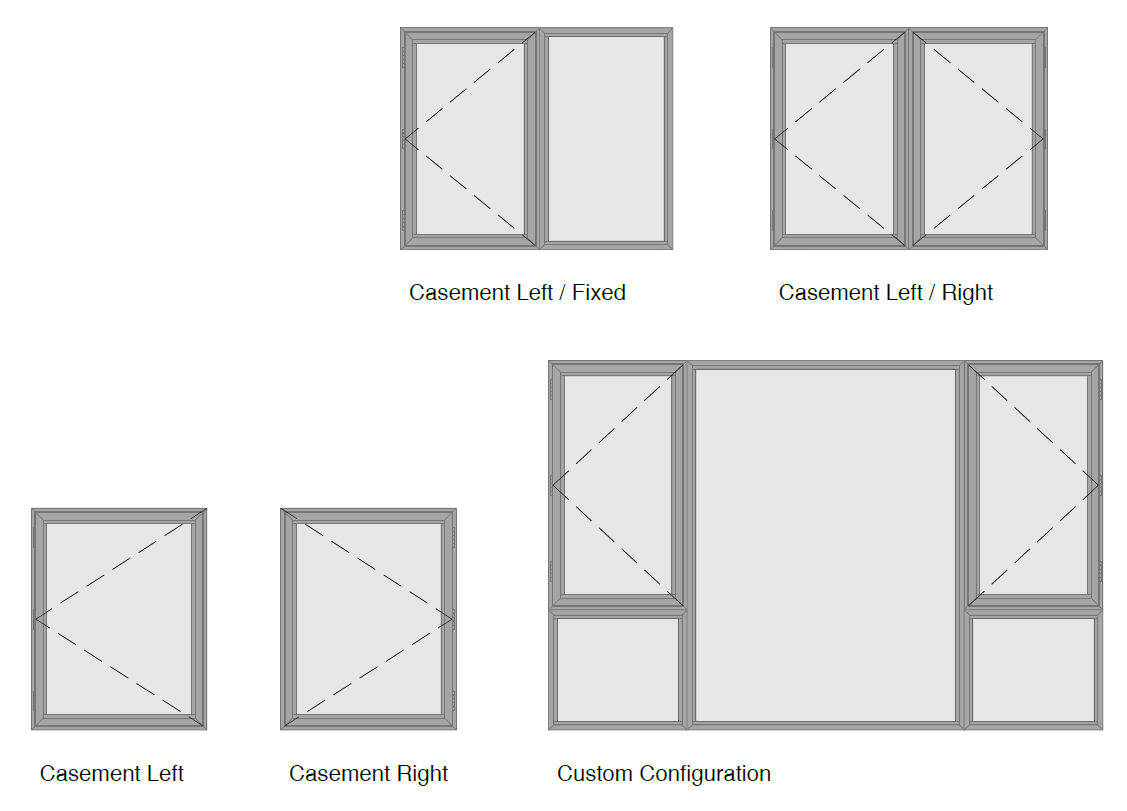 Casement Left / Fixed

Casement Left / Right

Casement Left

Casement Right

Custom Configuration